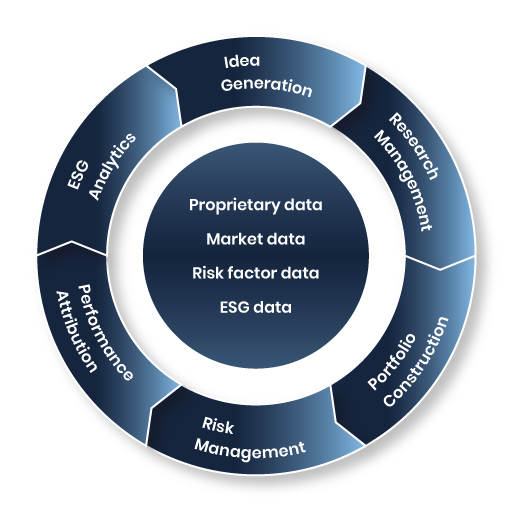 Idea Generation

Research Management

Portfolio Construction

Risk Management

Performance Attribution

ESG Analytics

Proprietary data

Market data

Risk factor data

ESG data